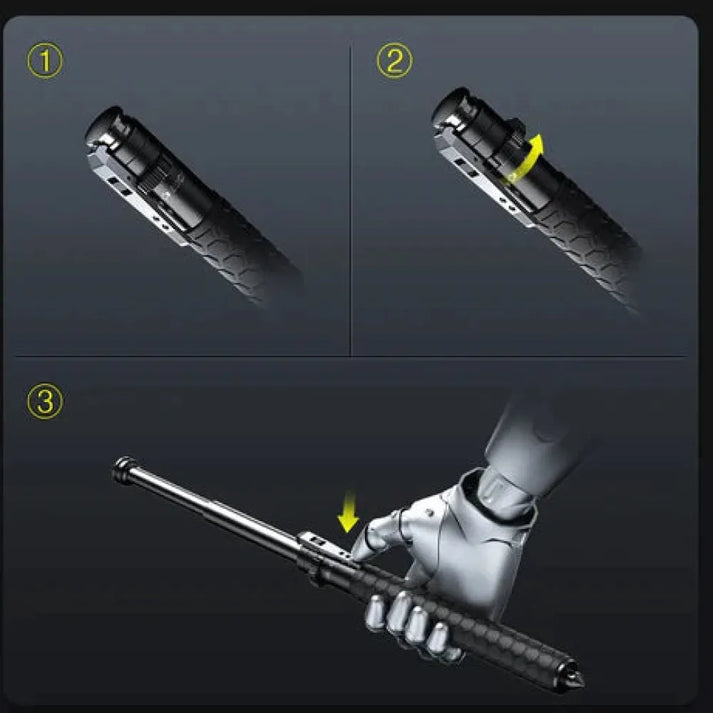 ①

②

③