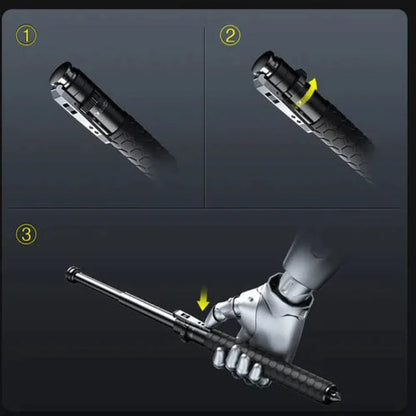 ①
②
③